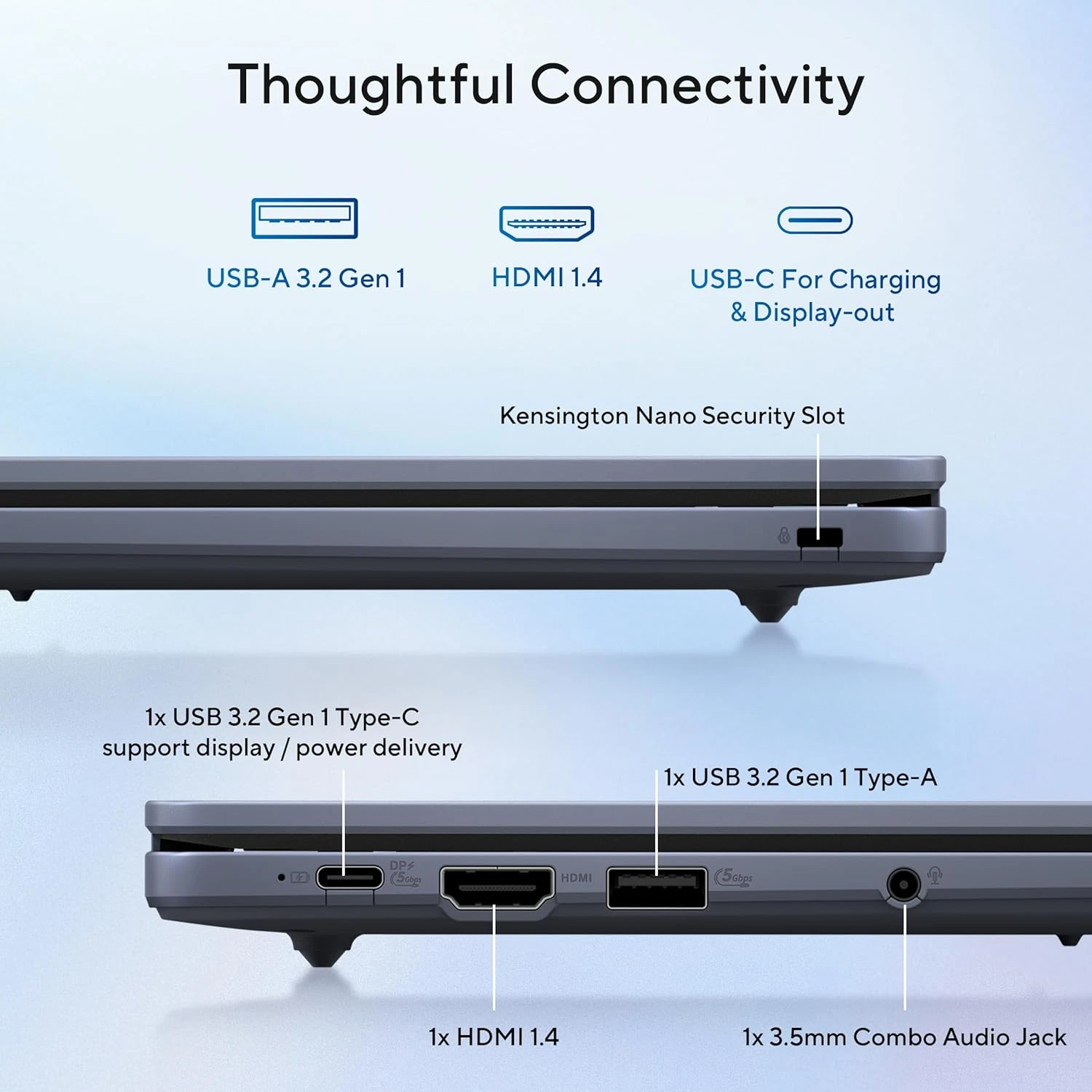 Thoughtful Connectivity

USB-A 3.2 Gen 1

HDMI 1.4

USB-C For Charging & Display-out

Kensington Nano Security Slot

1x USB 3.2 Gen 1 Type-C support display / power delivery

1x USB 3.2 Gen 1 Type-A

DP 5Gbps

HDMI

5Gbps

1x HDMI 1.4

1x 3.5mm Combo Audio Jack